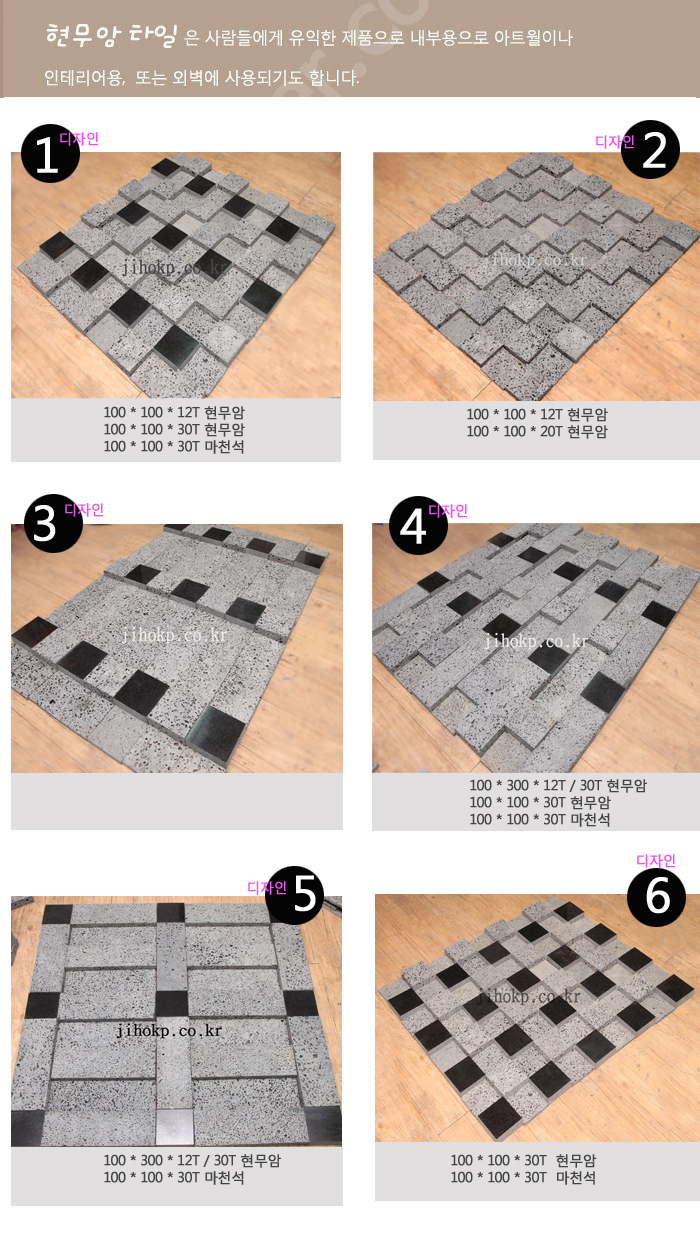 현무암 타일 은 사람들에게 유익한 제품으로 내부용으로 아트월이나 인테리어용, 또는 외벽에 사용되기도 합니다.

1 디자인

100 * 100 * 12T 현무암
100 * 100 * 30T 현무암
100 * 100 * 30T 마천석

디자인 2

100 * 100 * 12T 현무암
100 * 100 * 20T 현무암

3 디자인

4 디자인

100 * 300 * 12T / 30T 현무암
100 * 100 * 30T 현무암
100 * 100 * 30T 마천석

디자인 5

100 * 300 * 12T / 30T 현무암
100 * 100 * 30T 마천석

디자인 6

100 * 100 * 30T 현무암
100 * 100 * 30T 마천석

jihokp.co.kr